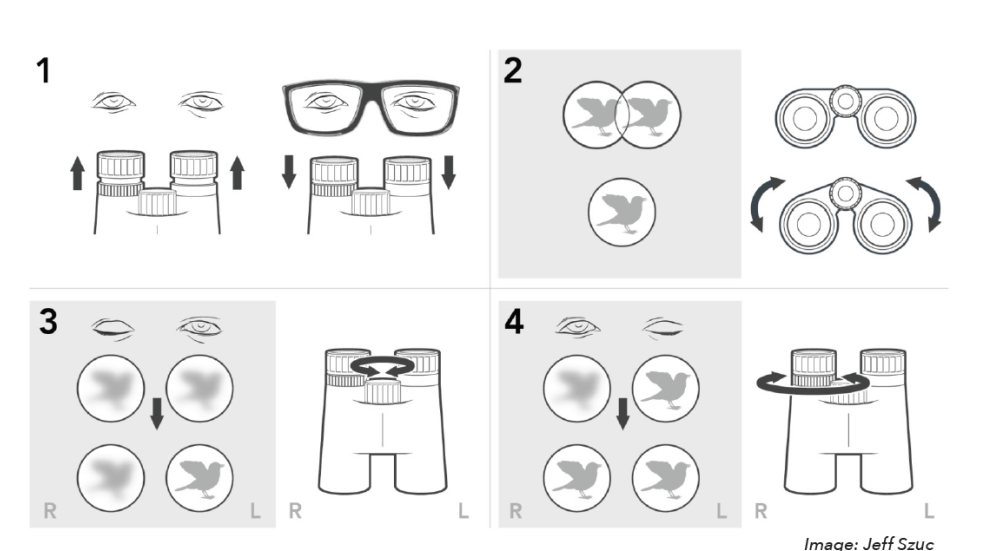 1

2

3

R L R L

4

R L R L

Image: Jeff Szuc